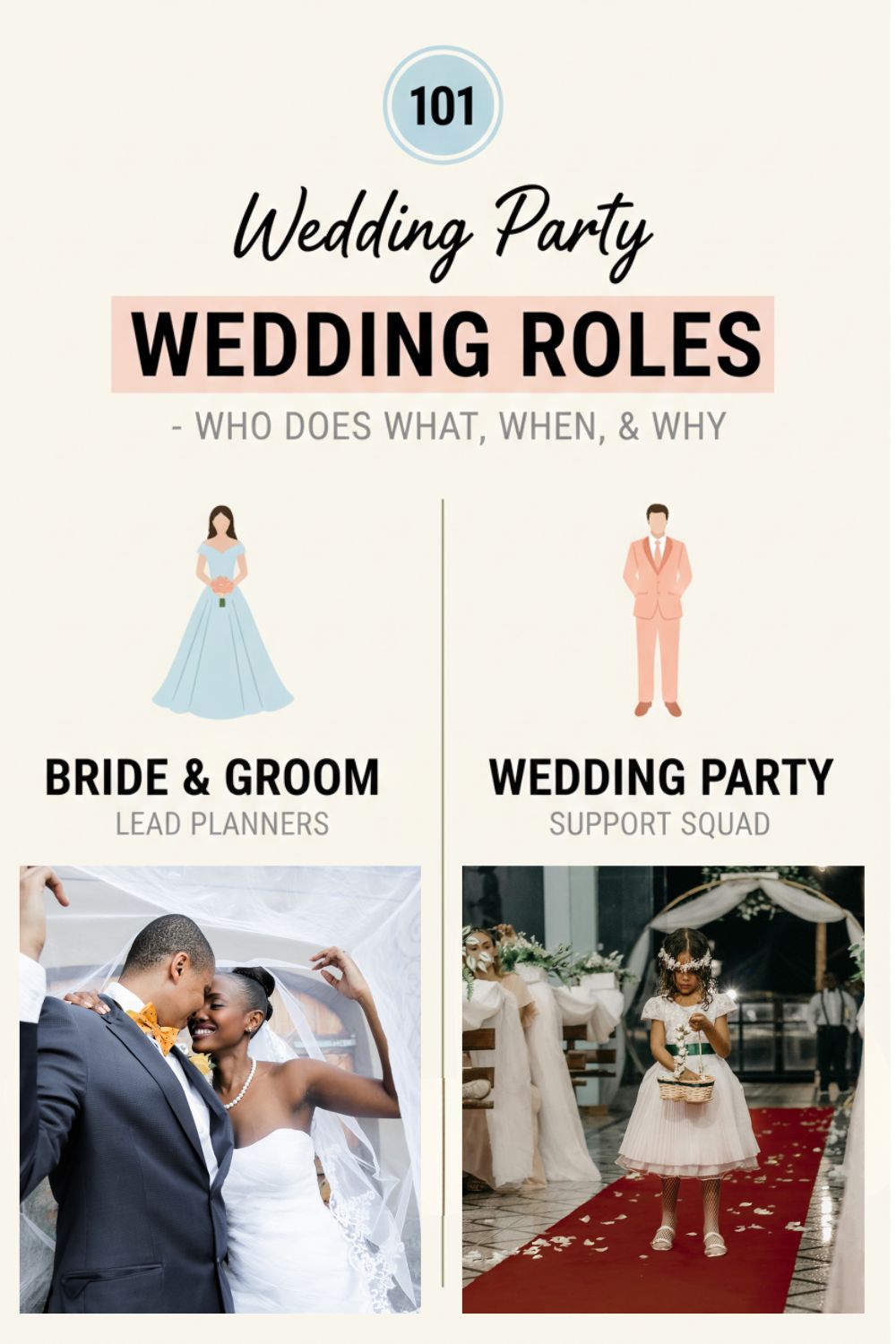 101

Wedding Party

WEDDING ROLES

- WHO DOES WHAT, WHEN, & WHY

BRIDE & GROOM
LEAD PLANNERS

WEDDING PARTY
SUPPORT SQUAD